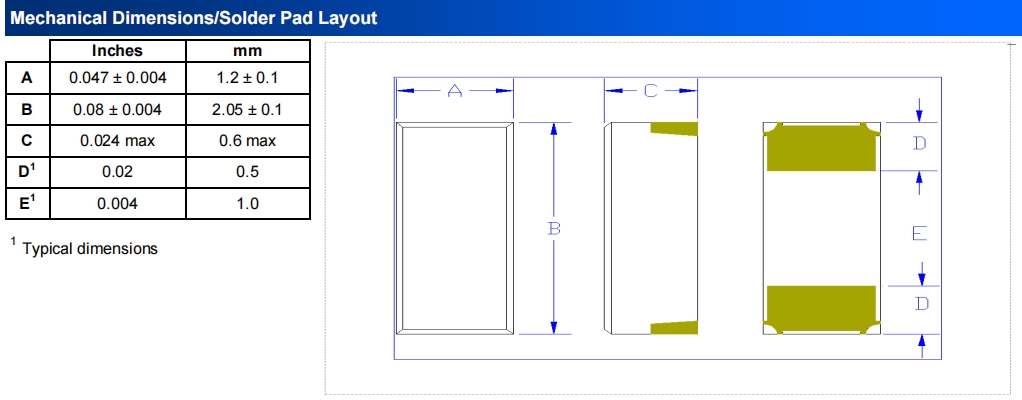 Mechanical Dimensions/Solder Pad Layout

| | Inches | mm |
|---|---|---|
| A | 0.047 ± 0.004 | 1.2 ± 0.1 |
| B | 0.08 ± 0.004 | 2.05 ± 0.1 |
| C | 0.024 max | 0.6 max |
| D$^1$ | 0.02 | 0.5 |
| E$^1$ | 0.004 | 1.0 |

$^1$ Typical dimensions

A
C
B
D
E
D